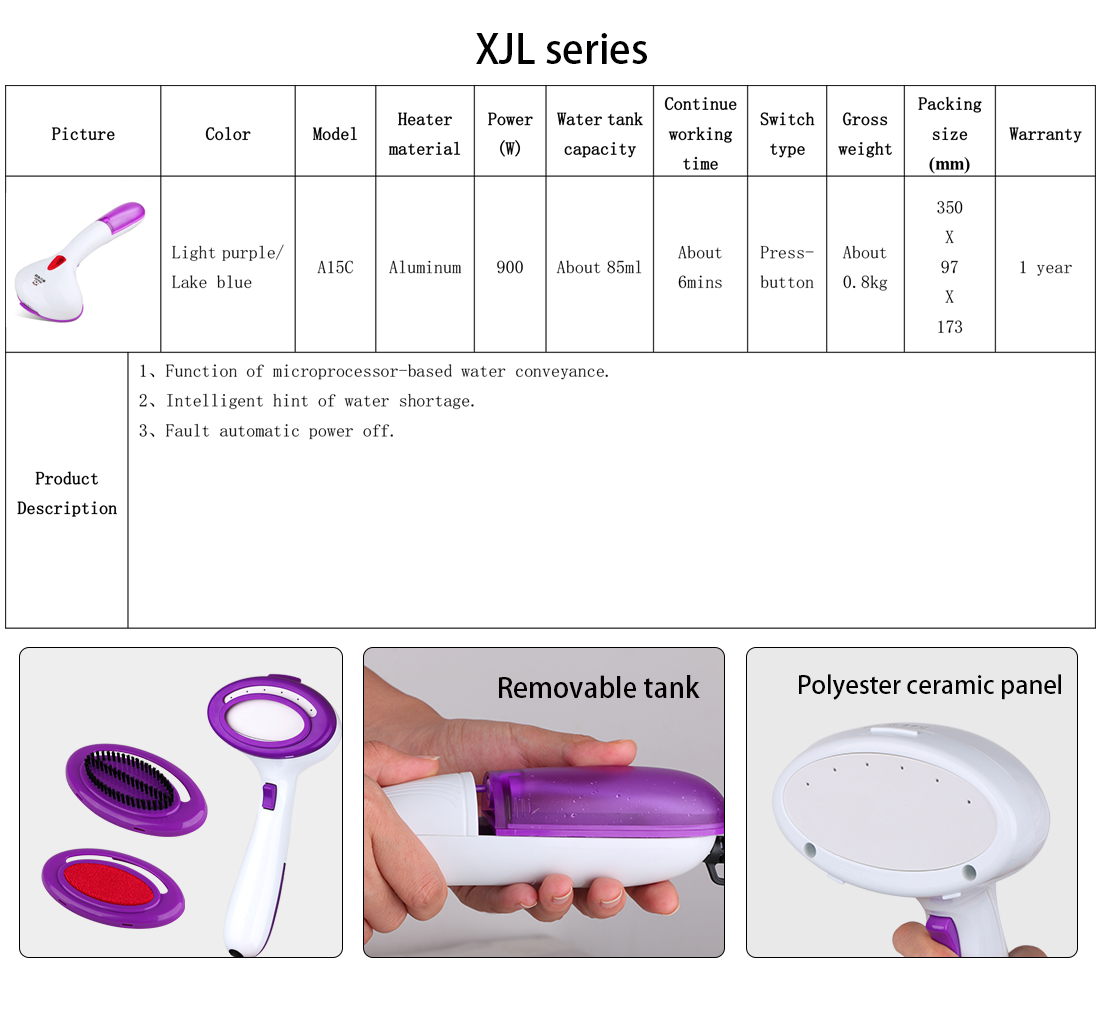 XJL series

| Picture | Color | Model | Heater material | Power (W) | Water tank capacity | Continue working time | Switch type | Gross weight | Packing size (mm) | Warranty |
|---|---|---|---|---|---|---|---|---|---|---|
|  | Light purple/ Lake blue | A15C | Aluminum | 900 | About 85ml | About 6mins | Press-button | About 0.8kg | 350 X 97 X 173 | 1 year |

| Product Description | 1、Function of microprocessor-based water conveyance. 2、Intelligent hint of water shortage. 3、Fault automatic power off. |
|---|---|

Removable tank

Polyester ceramic panel